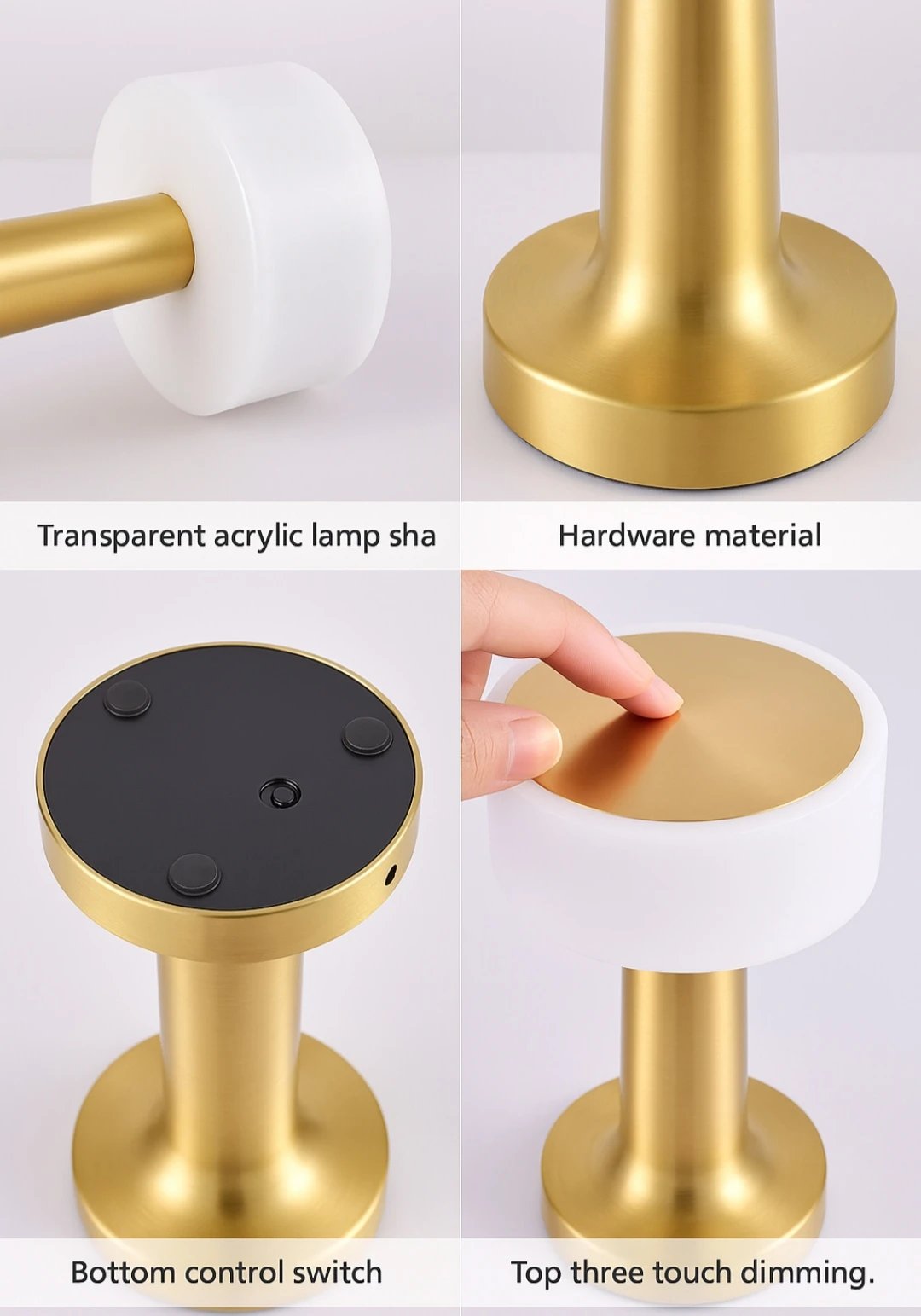 Transparent acrylic lamp sha

Hardware material

Bottom control switch

Top three touch dimming.